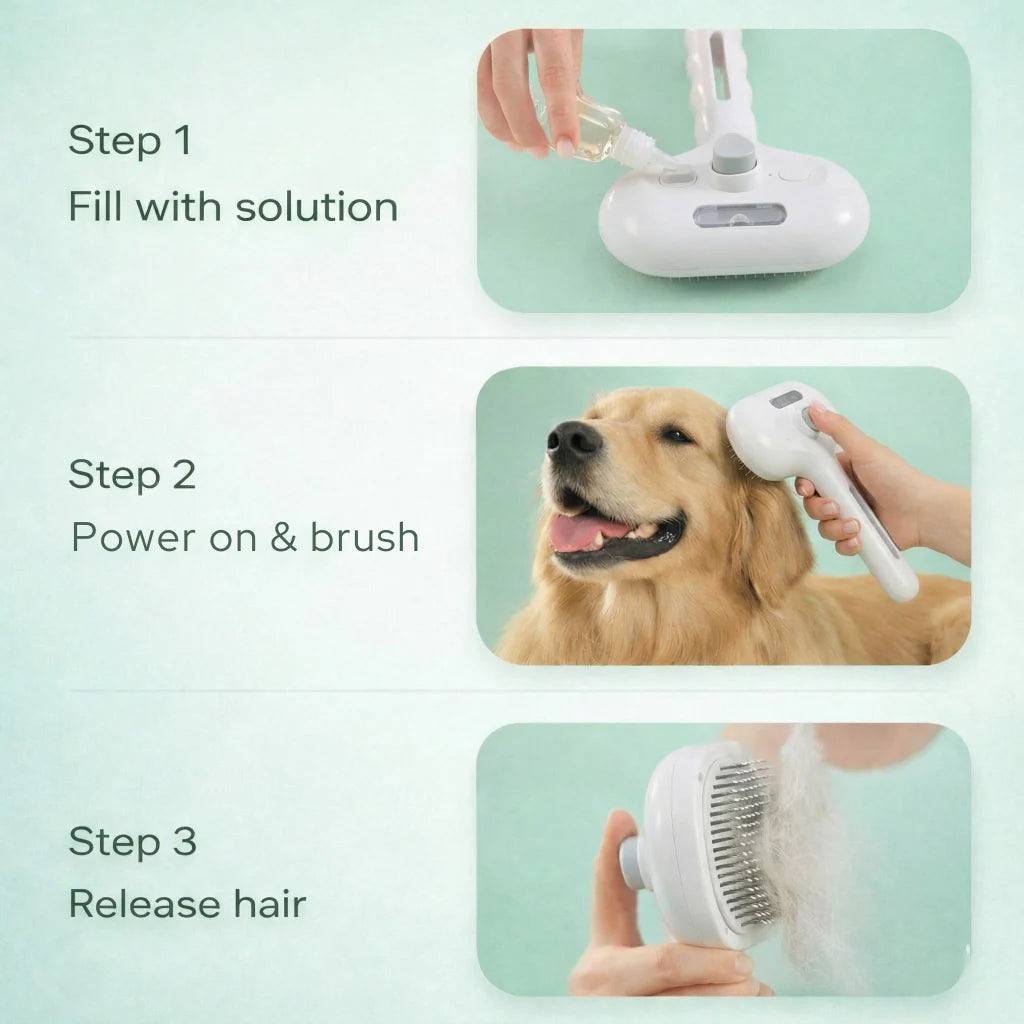 Step 1
Fill with solution

Step 2
Power on & brush

Step 3
Release hair