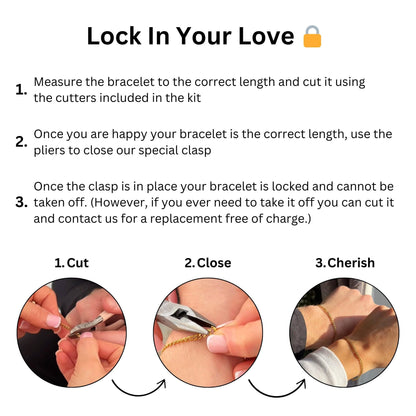 Lock In Your Love 🔒

1. Measure the bracelet to the correct length and cut it using the cutters included in the kit

2. Once you are happy your bracelet is the correct length, use the pliers to close our special clasp

3. Once the clasp is in place your bracelet is locked and cannot be taken off. (However, if you ever need to take it off you can cut it and contact us for a replacement free of charge.)

1. Cut

2. Close

3. Cherish