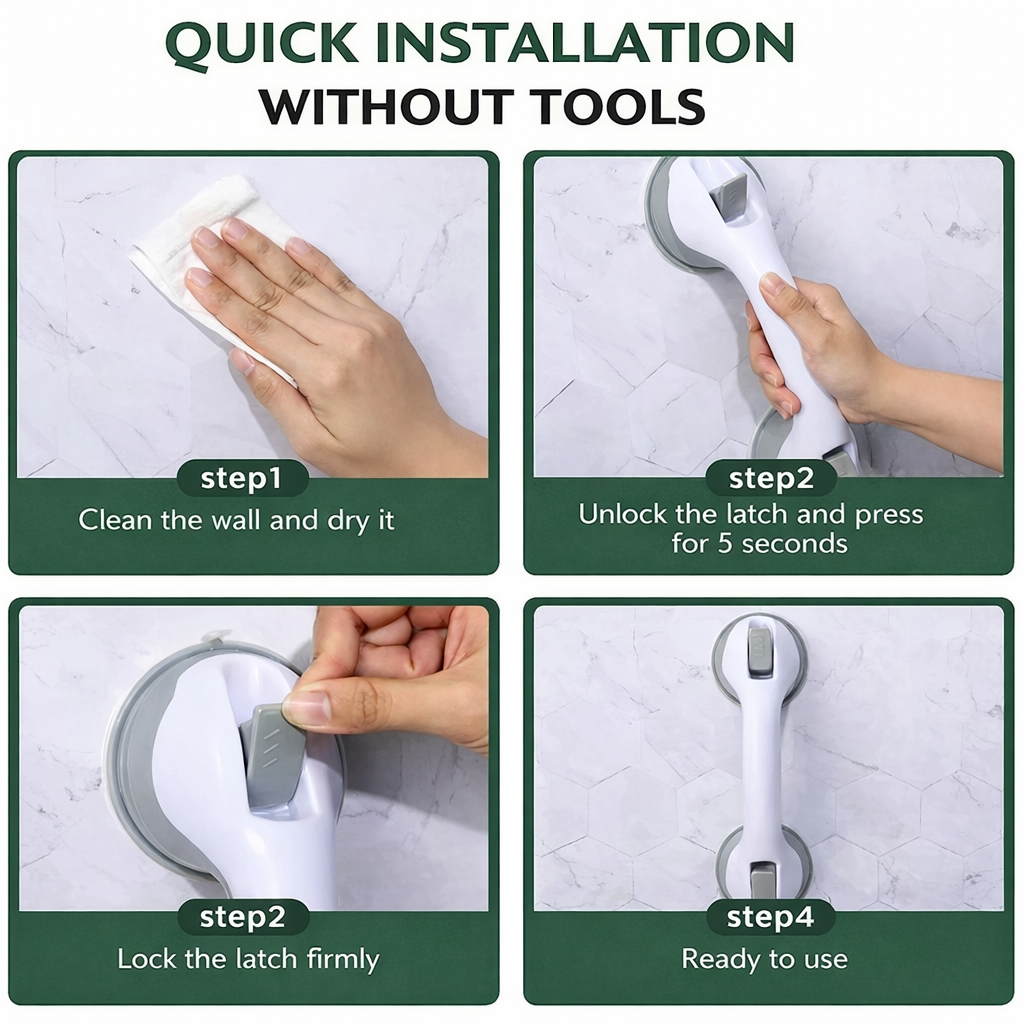 QUICK INSTALLATION
WITHOUT TOOLS

step1
Clean the wall and dry it

step2
Unlock the latch and press for 5 seconds

step2
Lock the latch firmly

step4
Ready to use